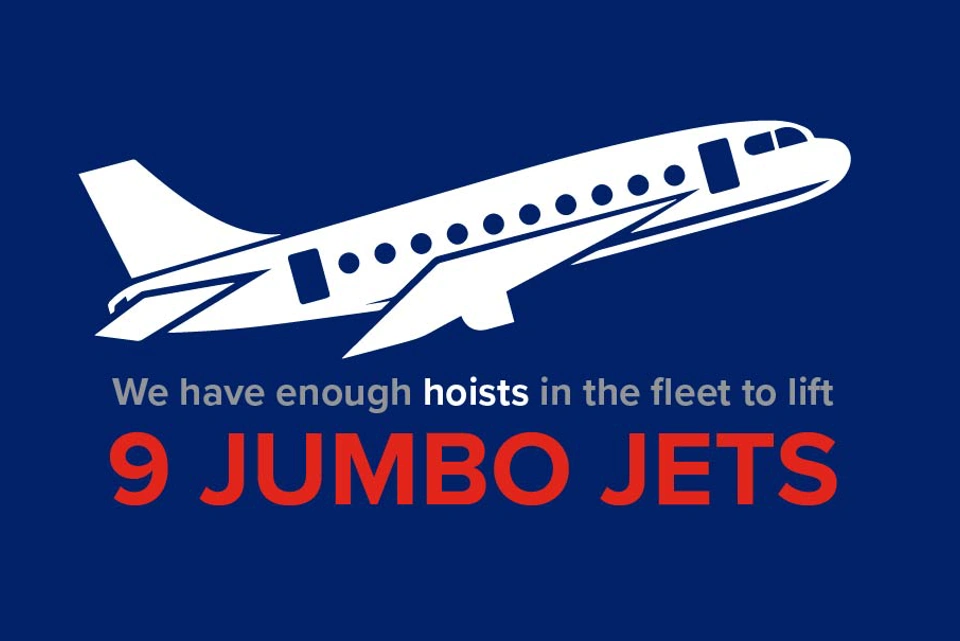 We have enough hoists in the fleet to lift
9 JUMBO JETS